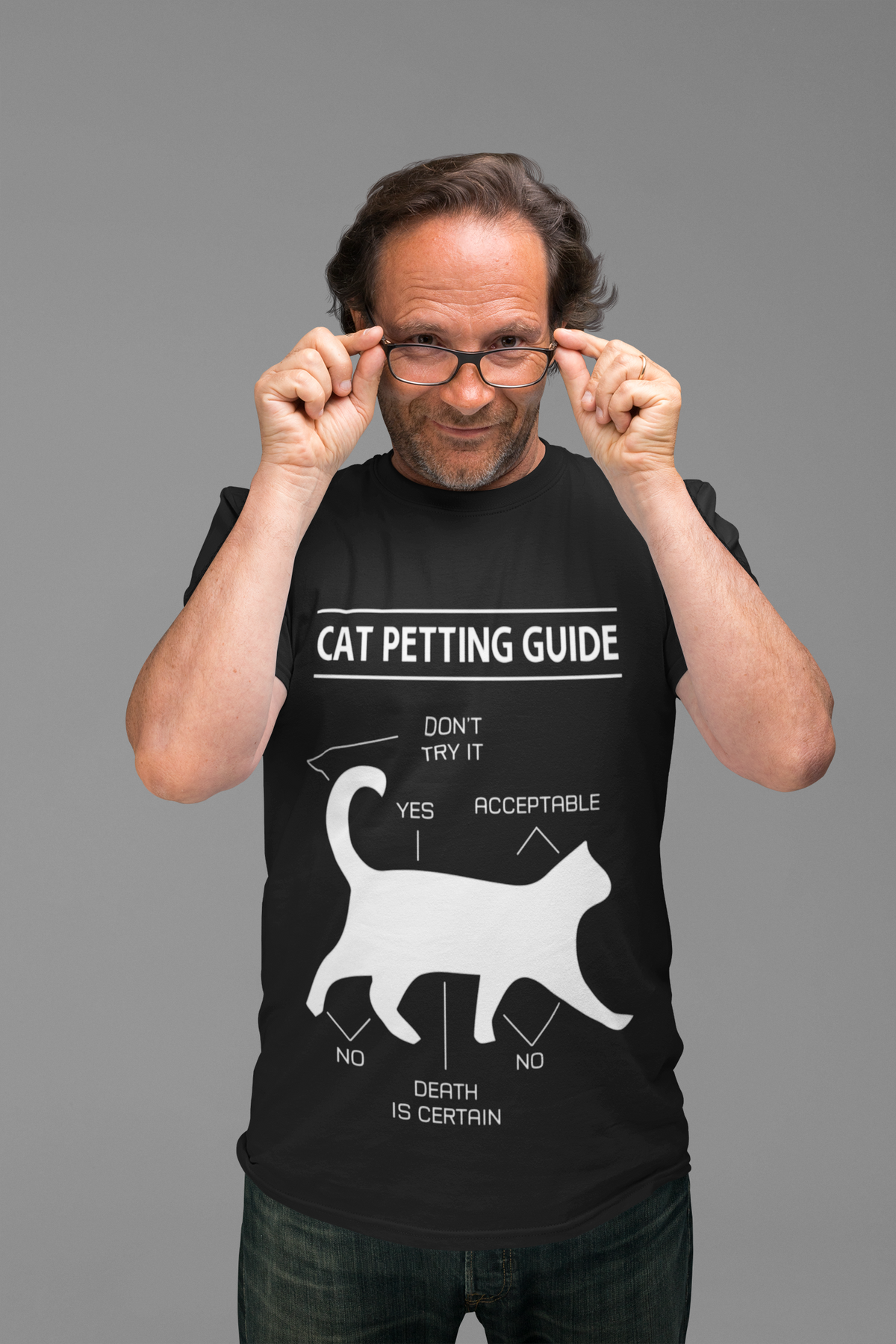 CAT PETTING GUIDE

DON'T TRY IT

YES

ACCEPTABLE

NO

DEATH IS CERTAIN

NO